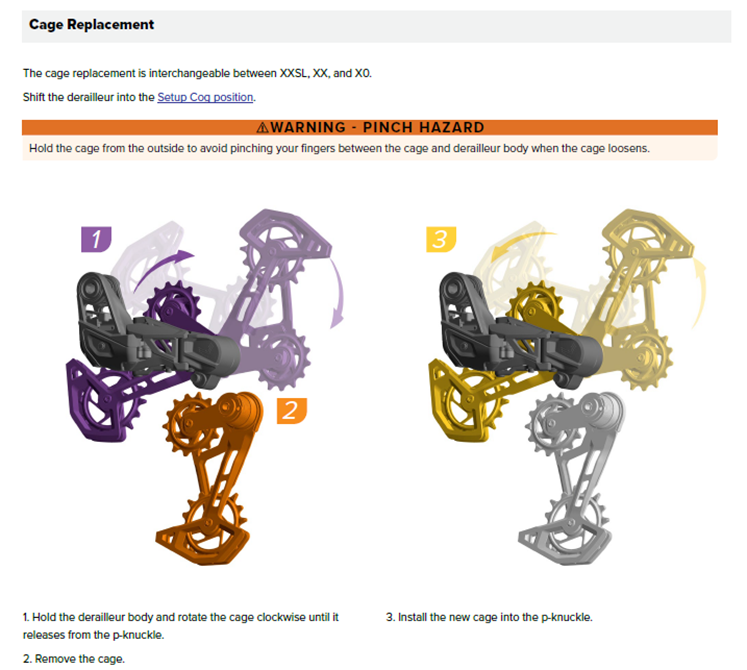 Cage Replacement

The cage replacement is interchangeable between XXSL, XX, and X0.

Shift the derailleur into the Setup Cog position.

⚠WARNING - PINCH HAZARD

Hold the cage from the outside to avoid pinching your fingers between the cage and derailleur body when the cage loosens.

1

2

3

1. Hold the derailleur body and rotate the cage clockwise until it releases from the p-knuckle.

2. Remove the cage.

3. Install the new cage into the p-knuckle.